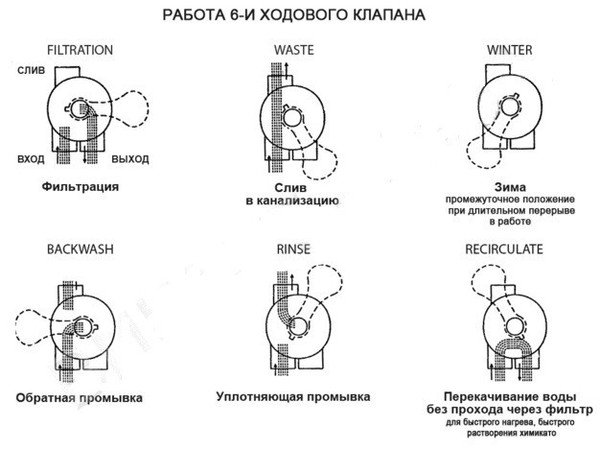 РАБОТА 6-И ХОДОВОГО КЛАПАНА

FILTRATION

СЛИВ

ВХОД

ВЫХОД

Фильтрация

WASTE

Слив в канализацию

WINTER

Зима
промежуточное положение при длительном перерыве в работе

BACKWASH

Обратная промывка

RINSE

Уплотняющая промывка

RECIRCULATE

Перекачивание воды без прохода через фильтр
для быстрого нагрева, быстрого растворения химикато